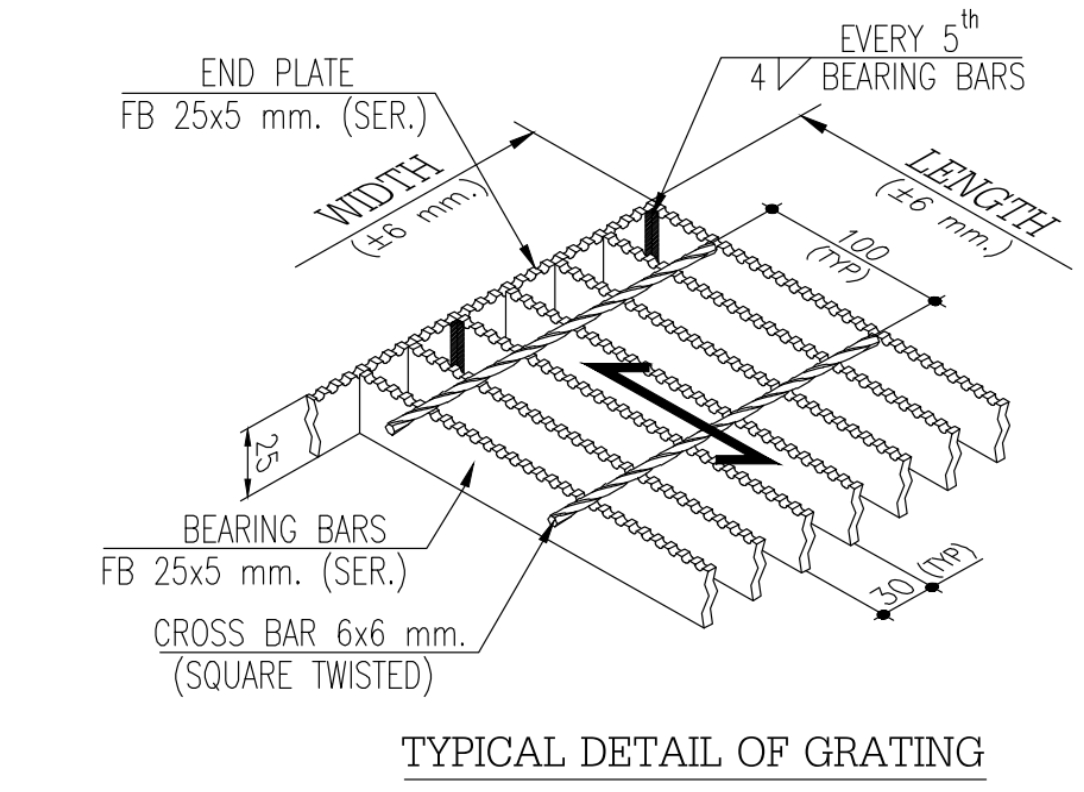 END PLATE
FB 25x5 mm. (SER.)

EVERY $5^{th}$
4 BEARING BARS

WIDTH
(±6 mm.)

LENGTH
(±6 mm.)

100
(TYP)

25

BEARING BARS
FB 25x5 mm. (SER.)

CROSS BAR 6x6 mm.
(SQUARE TWISTED)

30 (TYP)

TYPICAL DETAIL OF GRATING